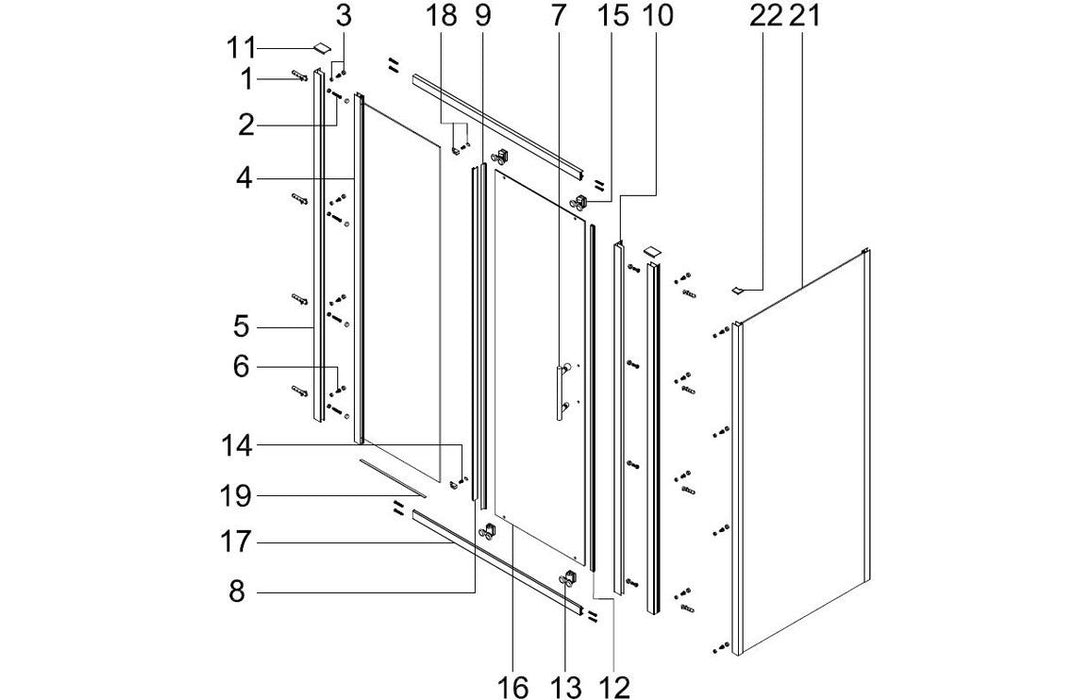 3
18
9
7
15
10
22
21
11
1
2
4
5
6
14
19
17
8
16
13
12