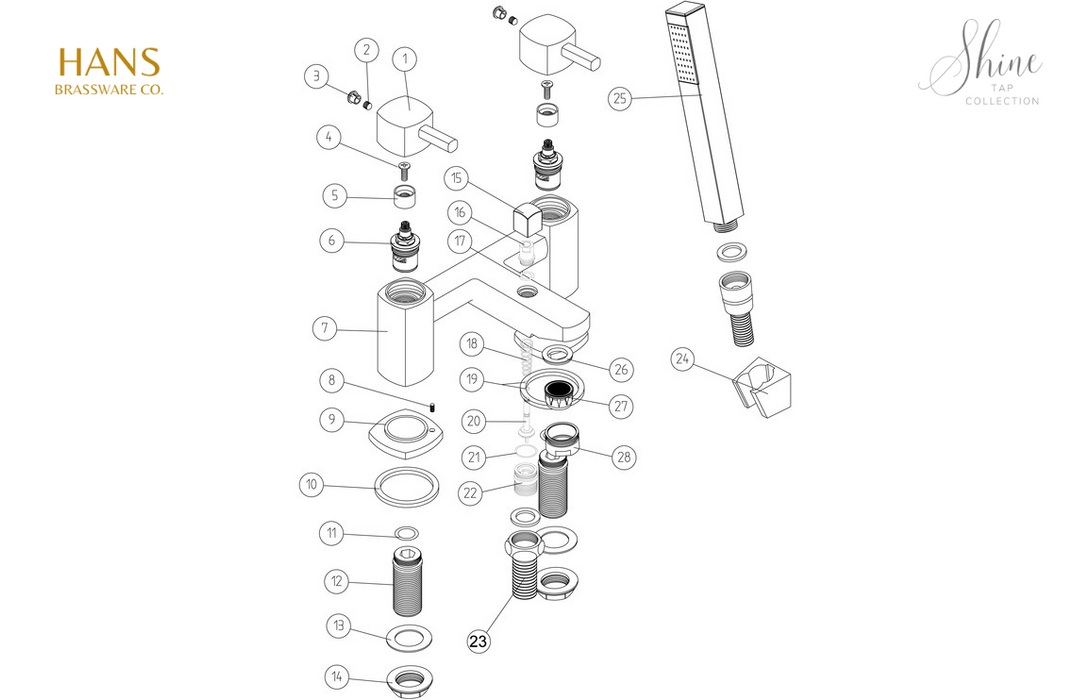 HANS
BRASSWARE CO.

Shine
TAP
COLLECTION

1
2
3
4
5
6
7
8
9
10
11
12
13
14
15
16
17
18
19
20
21
22
23
24
25
26
27
28