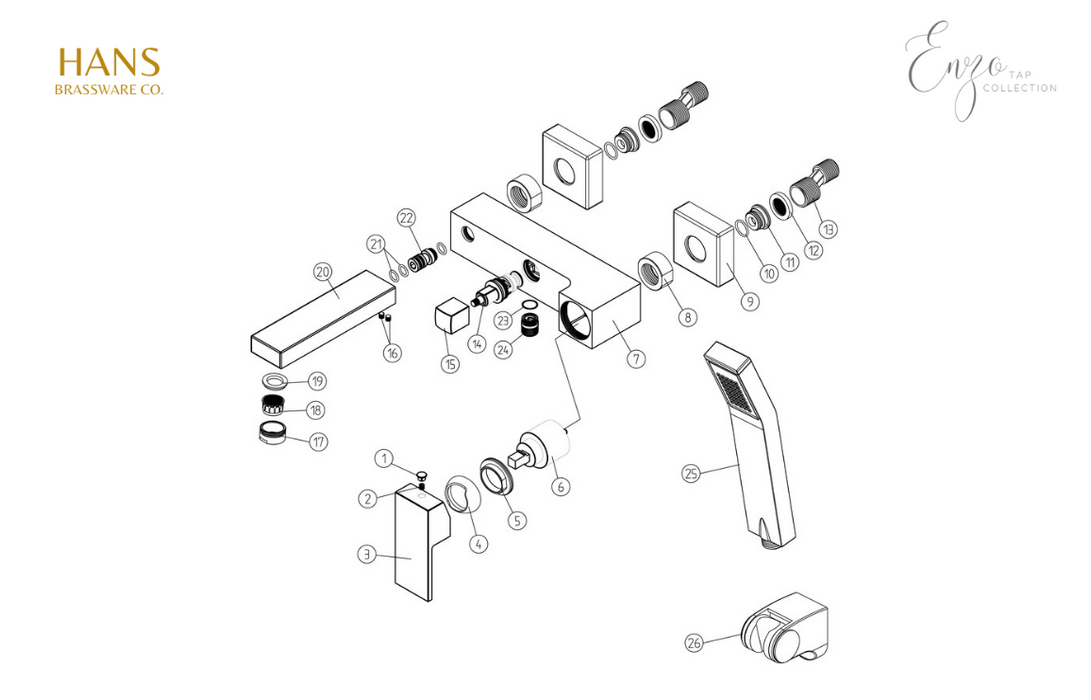 HANS
BRASSWARE CO.

Enzo TAP COLLECTION

22
21
20
16
15
14
23
24
7
8
9
10
11
12
13
19
18
17
1
2
3
4
5
6
25
26