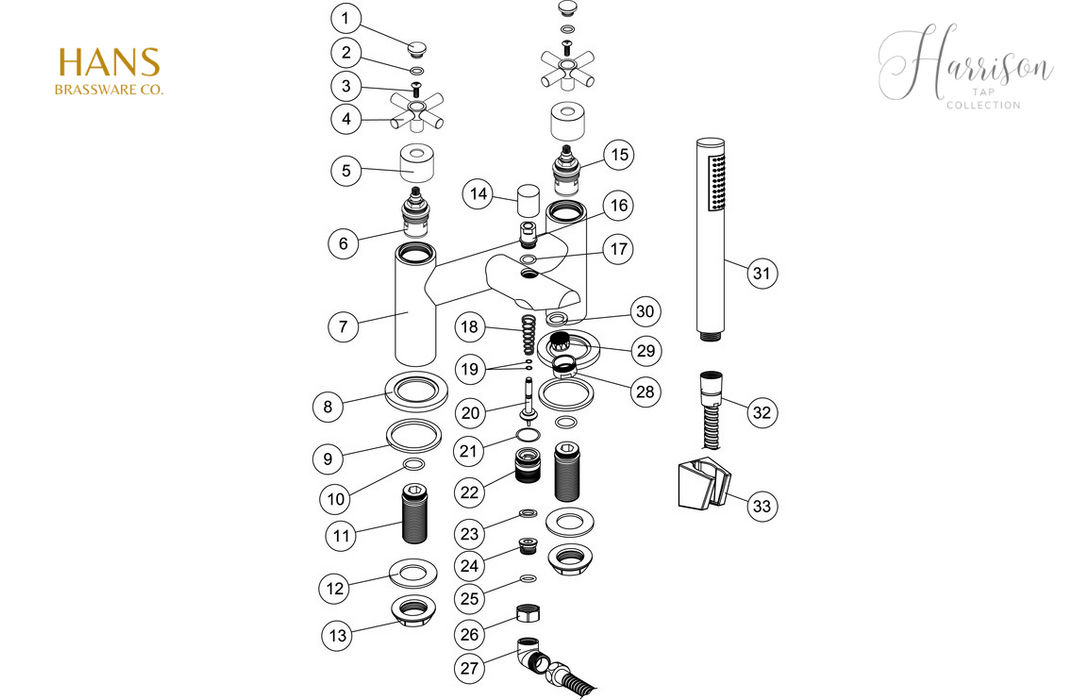 HANS
BRASSWARE CO.

Harrison
TAP
COLLECTION

1
2
3
4
5
6
7
8
9
10
11
12
13
14
15
16
17
18
19
20
21
22
23
24
25
26
27
28
29
30
31
32
33